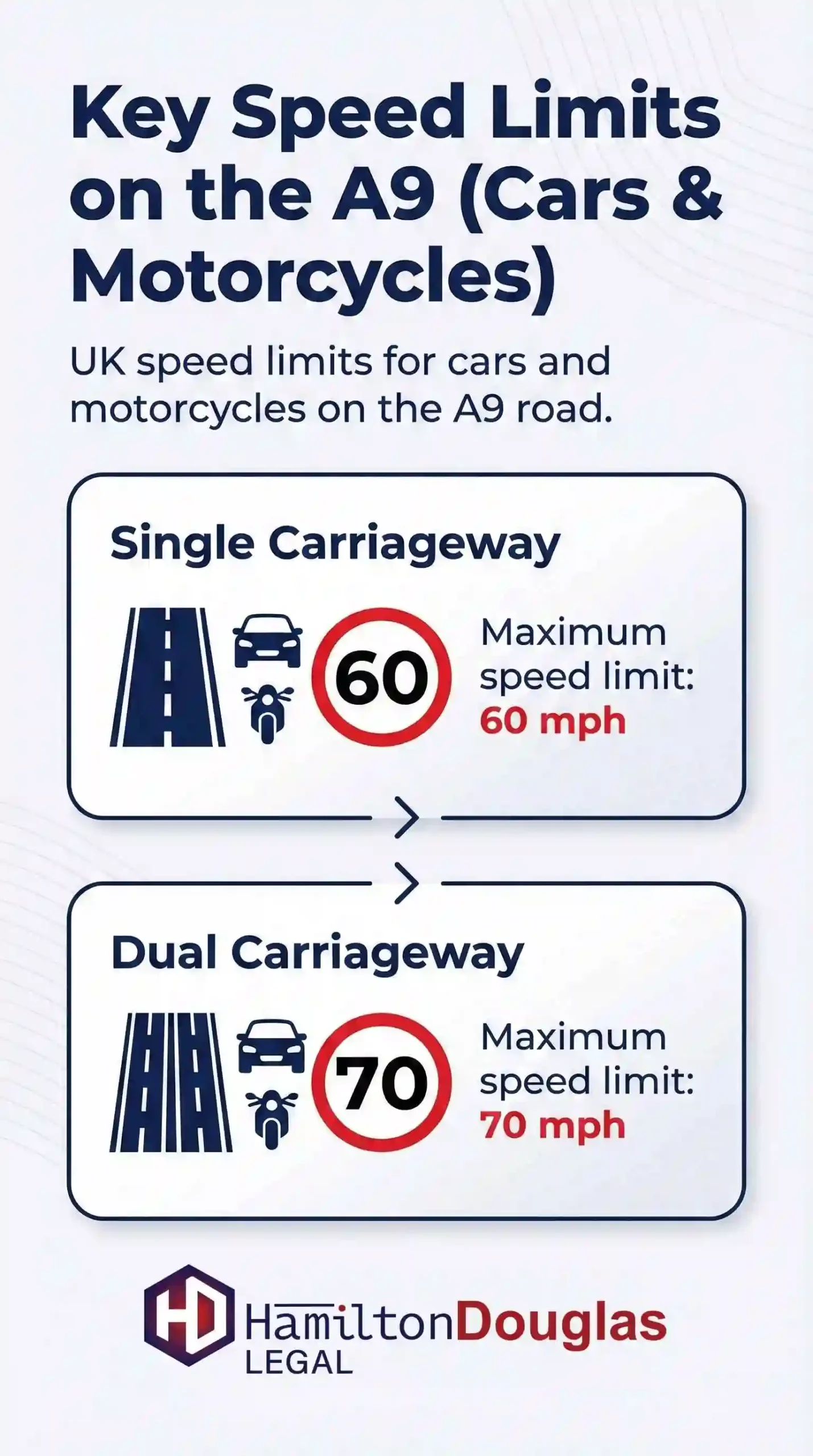 Key Speed Limits on the A9 (Cars & Motorcycles)

UK speed limits for cars and motorcycles on the A9 road.

Single Carriageway

60

Maximum speed limit: 60 mph

Dual Carriageway

70

Maximum speed limit: 70 mph

HD

HamiltonDouglas
LEGAL